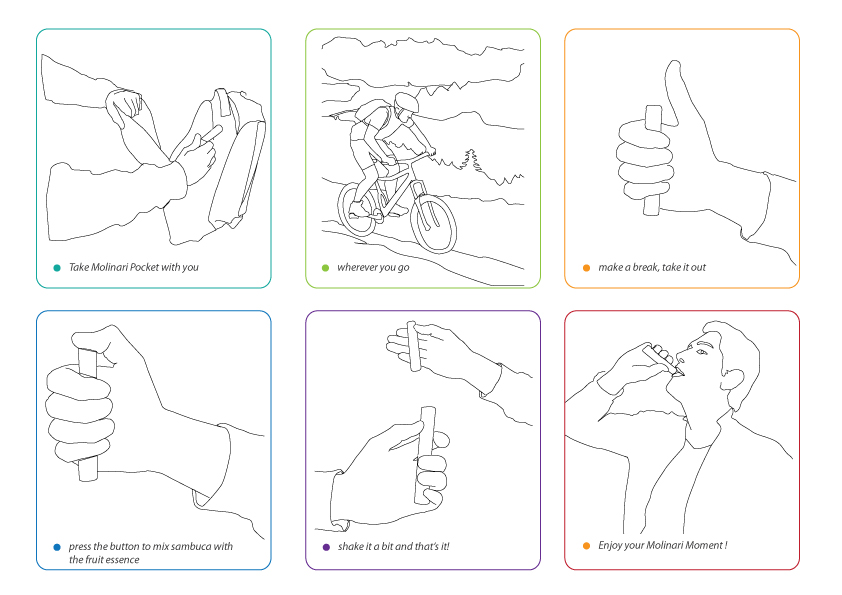 Take Molinari Pocket with you

wherever you go

make a break, take it out

press the button to mix sambuca with the fruit essence

shake it a bit and that's it!

Enjoy your Molinari Moment !